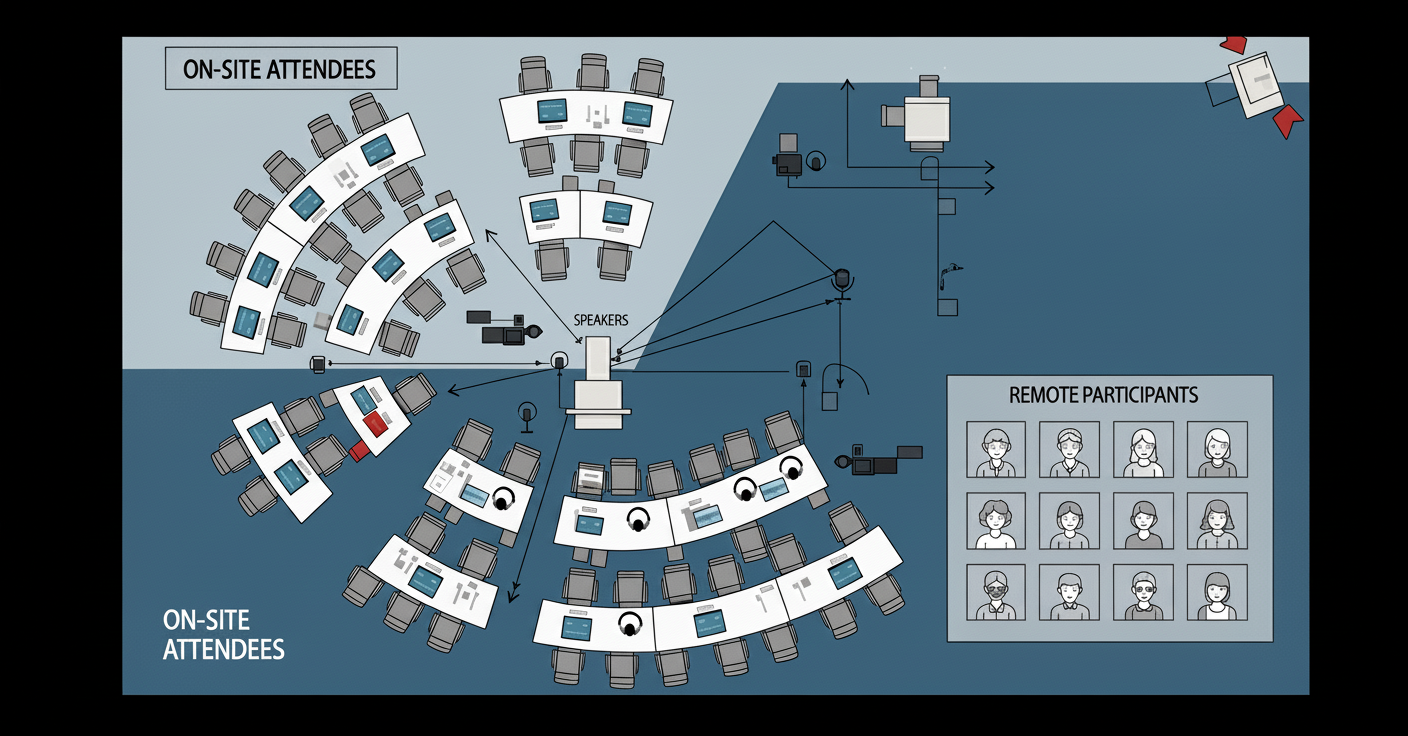 ON-SITE ATTENDEES

SPEAKERS

REMOTE PARTICIPANTS

ON-SITE ATTENDEES